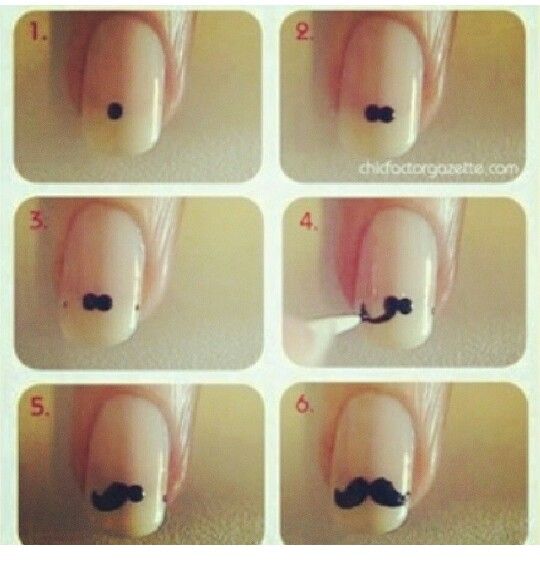 1.

2.

chicfactorgazette.com

3.

4.

5.

6.